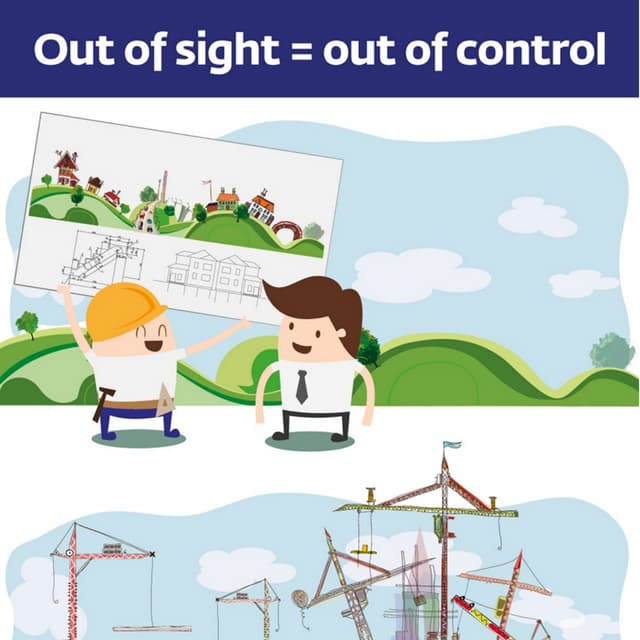 Out of sight = out of control