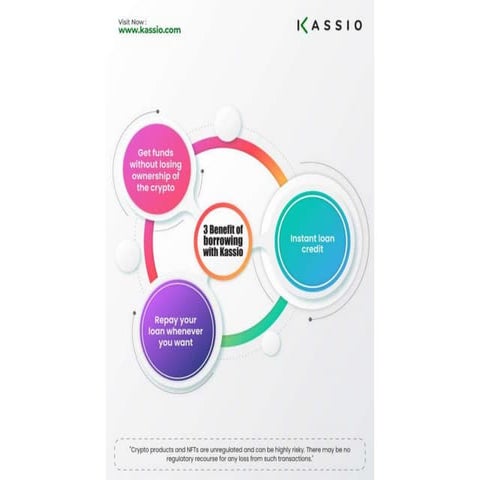 Visit Now :
www.kassio.com

KASSIO

Get funds without losing ownership of the crypto

3 Benefit of borrowing with Kassio

Instant loan credit

Repay your loan whenever you want

"Crypto products and NFTs are unregulated and can be highly risky. There may be no regulatory recourse for any loss from such transactions."