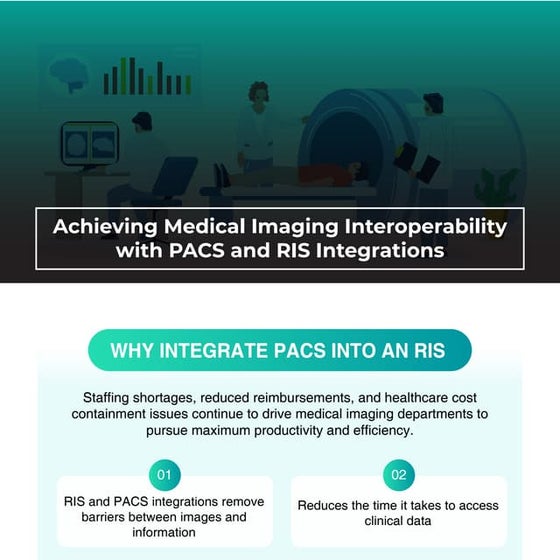 Achieving Medical Imaging Interoperability with PACS and RIS Integrations

WHY INTEGRATE PACS INTO AN RIS

Staffing shortages, reduced reimbursements, and healthcare cost containment issues continue to drive medical imaging departments to pursue maximum productivity and efficiency.

01

RIS and PACS integrations remove barriers between images and information

02

Reduces the time it takes to access clinical data