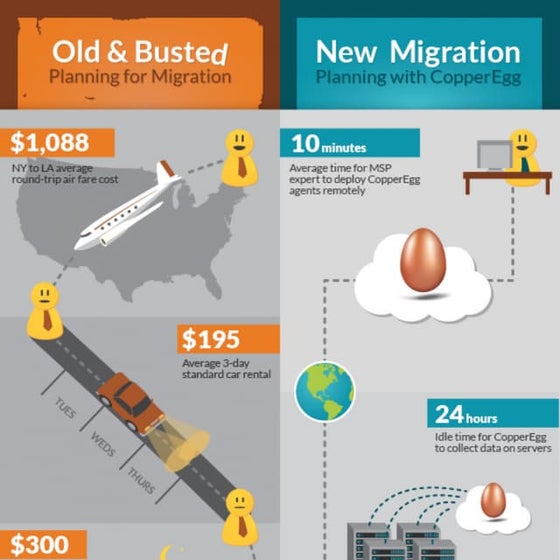 Old & Busted
Planning for Migration

$1,088
NY to LA average round-trip air fare cost

$195
Average 3-day standard car rental

TUES
WEDS
THURS

$300

New Migration
Planning with CopperEgg

10 minutes
Average time for MSP expert to deploy CopperEgg agents remotely

24 hours
Idle time for CopperEgg to collect data on servers