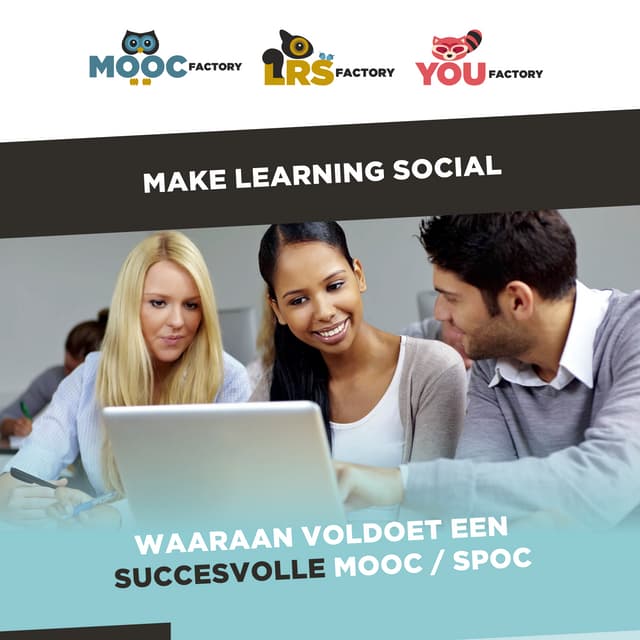 MOOC FACTORY LRS FACTORY YOU FACTORY

MAKE LEARNING SOCIAL

WAARAAN VOLDOET EEN SUCCESVOLLE MOOC / SPOC