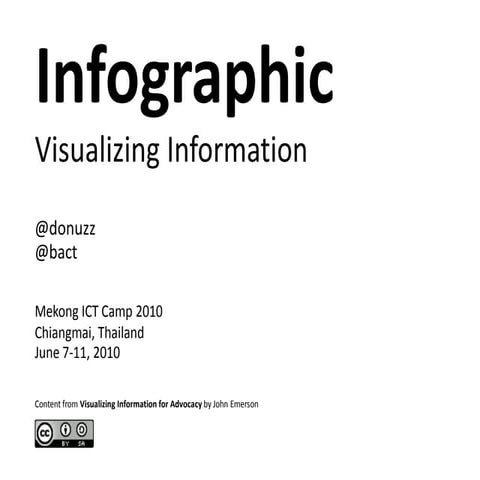 Infographic

Visualizing Information

@donuzz
@bact

Mekong ICT Camp 2010
Chiangmai, Thailand
June 7-11, 2010

Content from Visualizing Information for Advocacy by John Emerson

cc BY SA