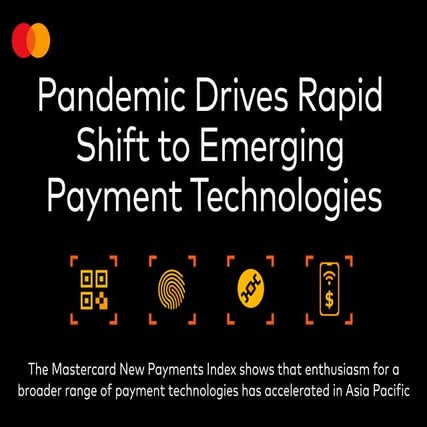 Pandemic Drives Rapid Shift to Emerging Payment Technologies

$

The Mastercard New Payments Index shows that enthusiasm for a broader range of payment technologies has accelerated in Asia Pacific