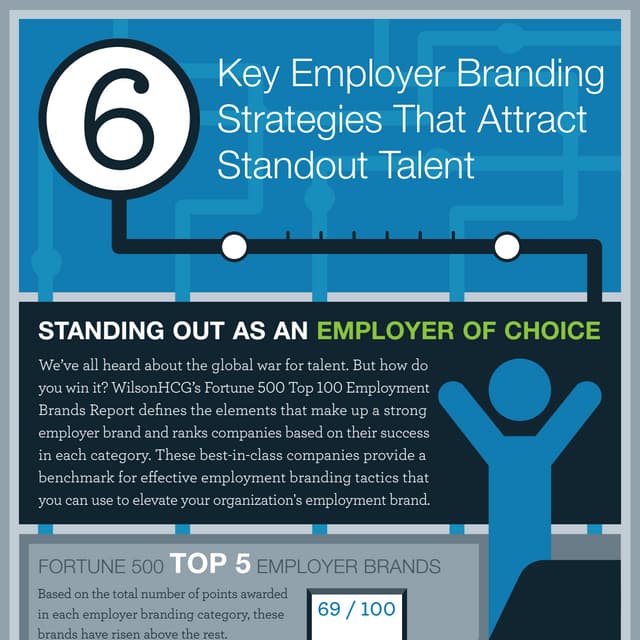 6

Key Employer Branding Strategies That Attract Standout Talent

STANDING OUT AS AN EMPLOYER OF CHOICE

We've all heard about the global war for talent. But how do you win it? WilsonHCG's Fortune 500 Top 100 Employment Brands Report defines the elements that make up a strong employer brand and ranks companies based on their success in each category. These best-in-class companies provide a benchmark for effective employment branding tactics that you can use to elevate your organization's employment brand.

FORTUNE 500 TOP 5 EMPLOYER BRANDS

Based on the total number of points awarded in each employer branding category, these brands have risen above the rest.

69 / 100