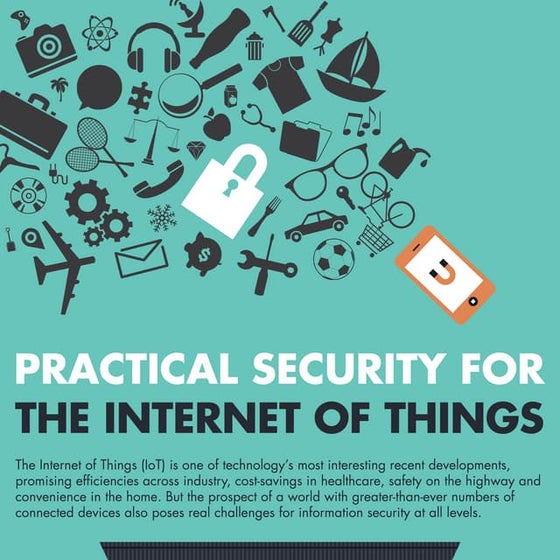 PRACTICAL SECURITY FOR
THE INTERNET OF THINGS

The Internet of Things (IoT) is one of technology's most interesting recent developments, promising efficiencies across industry, cost-savings in healthcare, safety on the highway and convenience in the home. But the prospect of a world with greater-than-ever numbers of connected devices also poses real challenges for information security at all levels.