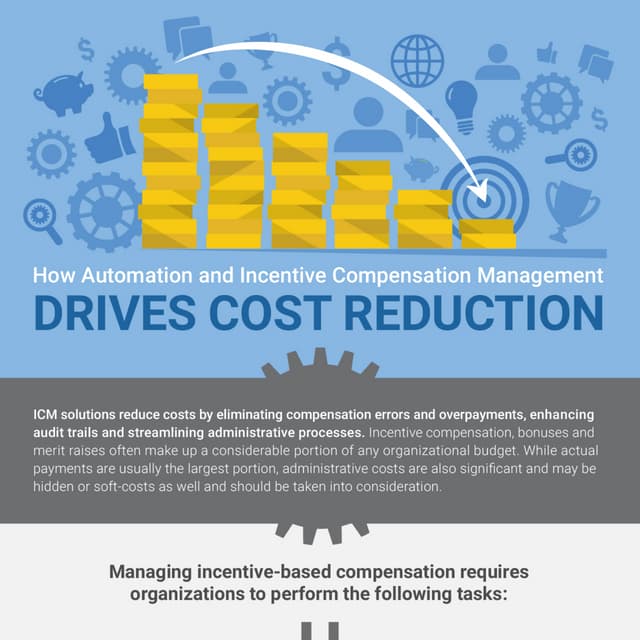 How Automation and Incentive Compensation Management

DRIVES COST REDUCTION

ICM solutions reduce costs by eliminating compensation errors and overpayments, enhancing audit trails and streamlining administrative processes. Incentive compensation, bonuses and merit raises often make up a considerable portion of any organizational budget. While actual payments are usually the largest portion, administrative costs are also significant and may be hidden or soft-costs as well and should be taken into consideration.

Managing incentive-based compensation requires organizations to perform the following tasks: