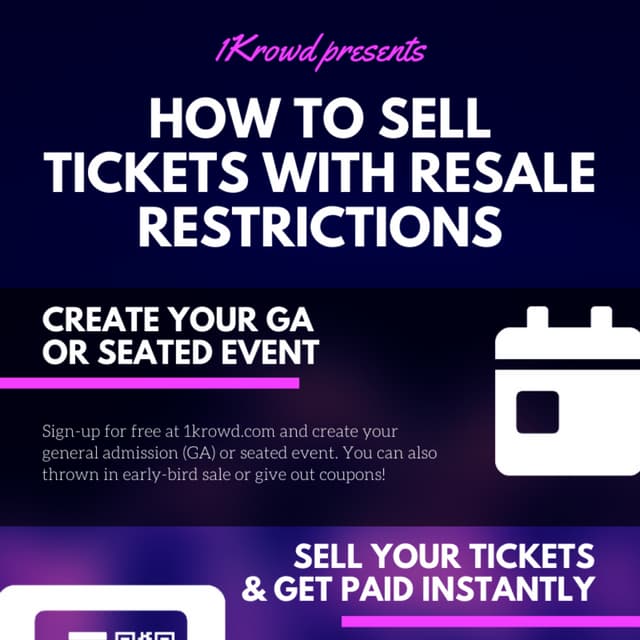 1Krowd presents

HOW TO SELL TICKETS WITH RESALE RESTRICTIONS

CREATE YOUR GA OR SEATED EVENT

Sign-up for free at 1krowd.com and create your general admission (GA) or seated event. You can also thrown in early-bird sale or give out coupons!

SELL YOUR TICKETS & GET PAID INSTANTLY