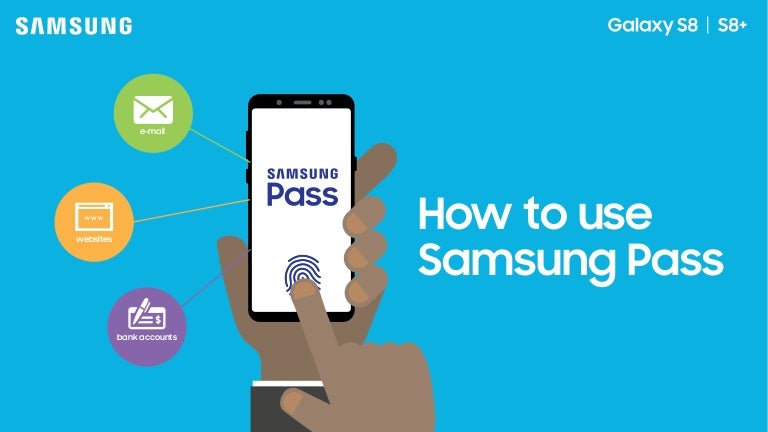 SAMSUNG

Galaxy S8 | S8+

e-mail

www

websites

$

bank accounts

SAMSUNG
Pass

How to use
Samsung Pass