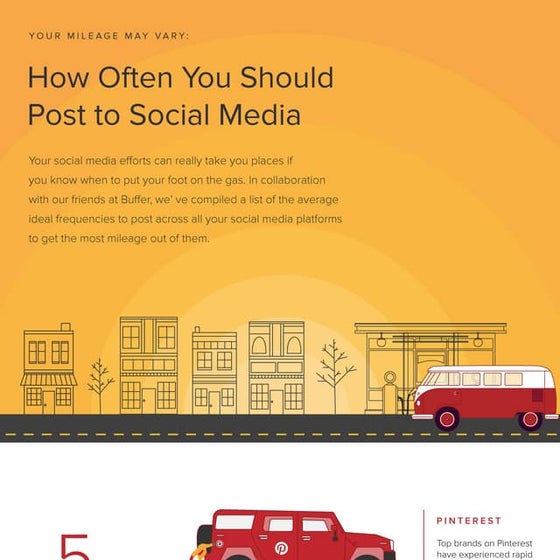 YOUR MILEAGE MAY VARY:

How Often You Should Post to Social Media

Your social media efforts can really take you places if you know when to put your foot on the gas. In collaboration with our friends at Buffer, we' ve compiled a list of the average ideal frequencies to post across all your social media platforms to get the most mileage out of them.

5

PINTEREST

Top brands on Pinterest have experienced rapid