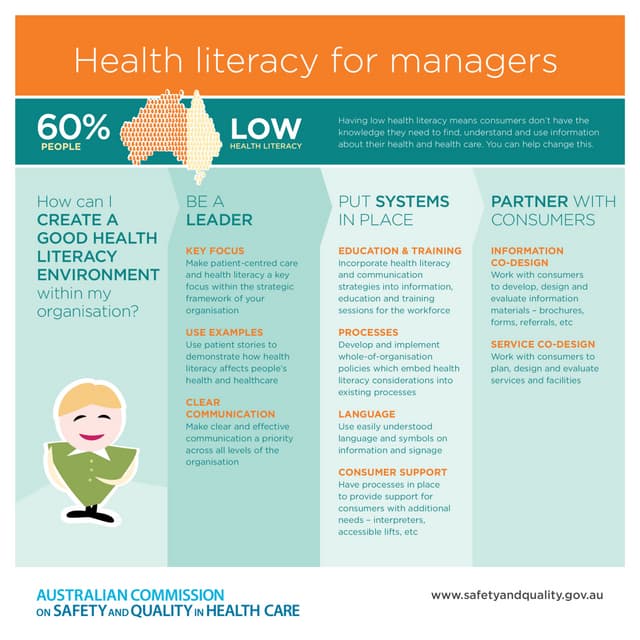 Health literacy for managers

60% PEOPLE

LOW HEALTH LITERACY

Having low health literacy means consumers don't have the knowledge they need to find, understand and use information about their health and health care. You can help change this.

How can I CREATE A GOOD HEALTH LITERACY ENVIRONMENT within my organisation?

BE A LEADER

KEY FOCUS
Make patient-centred care and health literacy a key focus within the strategic framework of your organisation

USE EXAMPLES
Use patient stories to demonstrate how health literacy affects people's health and healthcare

CLEAR COMMUNICATION
Make clear and effective communication a priority across all levels of the organisation

PUT SYSTEMS IN PLACE

EDUCATION & TRAINING
Incorporate health literacy and communication strategies into information, education and training sessions for the workforce

PROCESSES
Develop and implement whole-of-organisation policies which embed health literacy considerations into existing processes

LANGUAGE
Use easily understood language and symbols on information and signage

CONSUMER SUPPORT
Have processes in place to provide support for consumers with additional needs – interpreters, accessible lifts, etc

PARTNER WITH CONSUMERS

INFORMATION CO-DESIGN
Work with consumers to develop, design and evaluate information materials – brochures, forms, referrals, etc

SERVICE CO-DESIGN
Work with consumers to plan, design and evaluate services and facilities

AUSTRALIAN COMMISSION ON SAFETY AND QUALITY IN HEALTH CARE

www.safetyandquality.gov.au