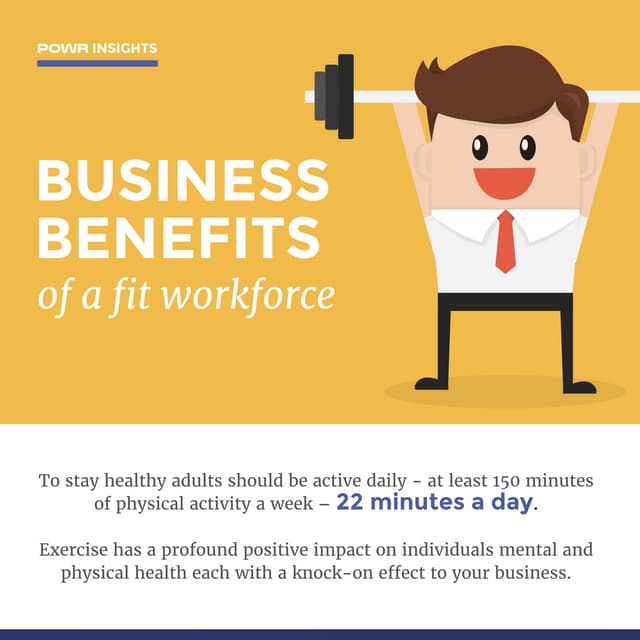 POWR INSIGHTS

BUSINESS BENEFITS
of a fit workforce

To stay healthy adults should be active daily - at least 150 minutes of physical activity a week – 22 minutes a day.

Exercise has a profound positive impact on individuals mental and physical health each with a knock-on effect to your business.