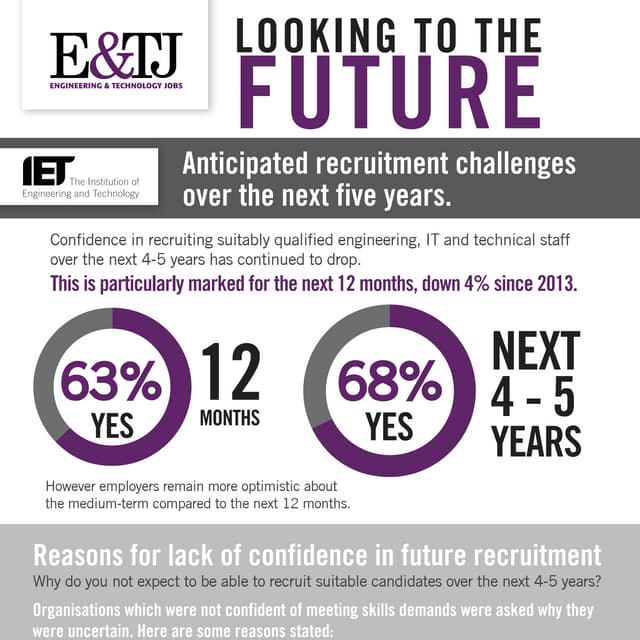 E&TJ
ENGINEERING & TECHNOLOGY JOBS

LOOKING TO THE FUTURE

IET The Institution of Engineering and Technology

Anticipated recruitment challenges over the next five years.

Confidence in recruiting suitably qualified engineering, IT and technical staff over the next 4-5 years has continued to drop.

This is particularly marked for the next 12 months, down 4% since 2013.

63% YES

12 MONTHS

68% YES

NEXT 4 - 5 YEARS

However employers remain more optimistic about the medium-term compared to the next 12 months.

Reasons for lack of confidence in future recruitment

Why do you not expect to be able to recruit suitable candidates over the next 4-5 years?

Organisations which were not confident of meeting skills demands were asked why they were uncertain. Here are some reasons stated: