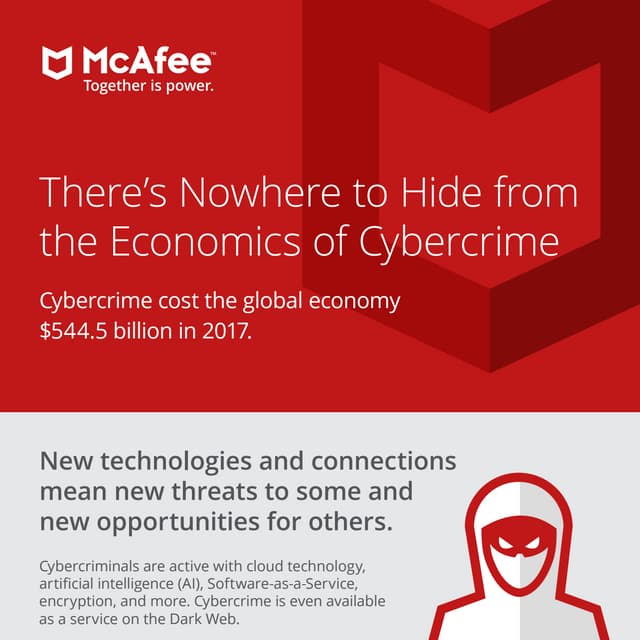 McAfee™
Together is power.

There's Nowhere to Hide from the Economics of Cybercrime

Cybercrime cost the global economy $544.5 billion in 2017.

New technologies and connections mean new threats to some and new opportunities for others.

Cybercriminals are active with cloud technology, artificial intelligence (AI), Software-as-a-Service, encryption, and more. Cybercrime is even available as a service on the Dark Web.