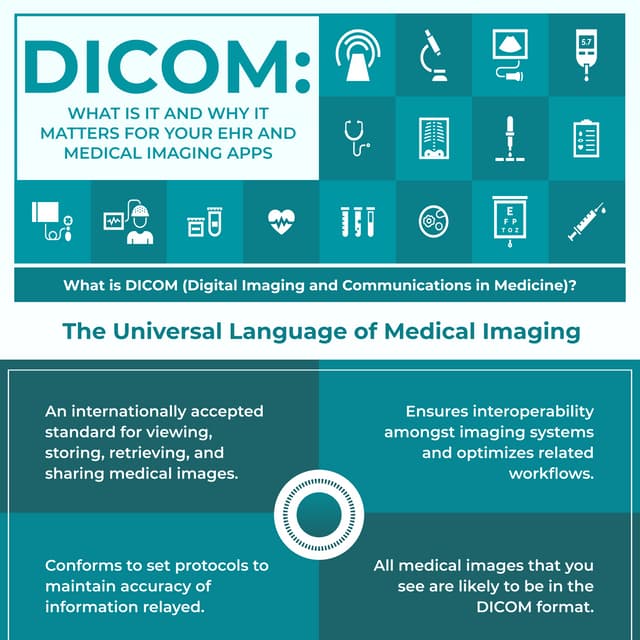 DICOM:

WHAT IS IT AND WHY IT MATTERS FOR YOUR EHR AND MEDICAL IMAGING APPS

5.7

E
F P
T O Z

What is DICOM (Digital Imaging and Communications in Medicine)?

The Universal Language of Medical Imaging

An internationally accepted standard for viewing, storing, retrieving, and sharing medical images.

Ensures interoperability amongst imaging systems and optimizes related workflows.

Conforms to set protocols to maintain accuracy of information relayed.

All medical images that you see are likely to be in the DICOM format.