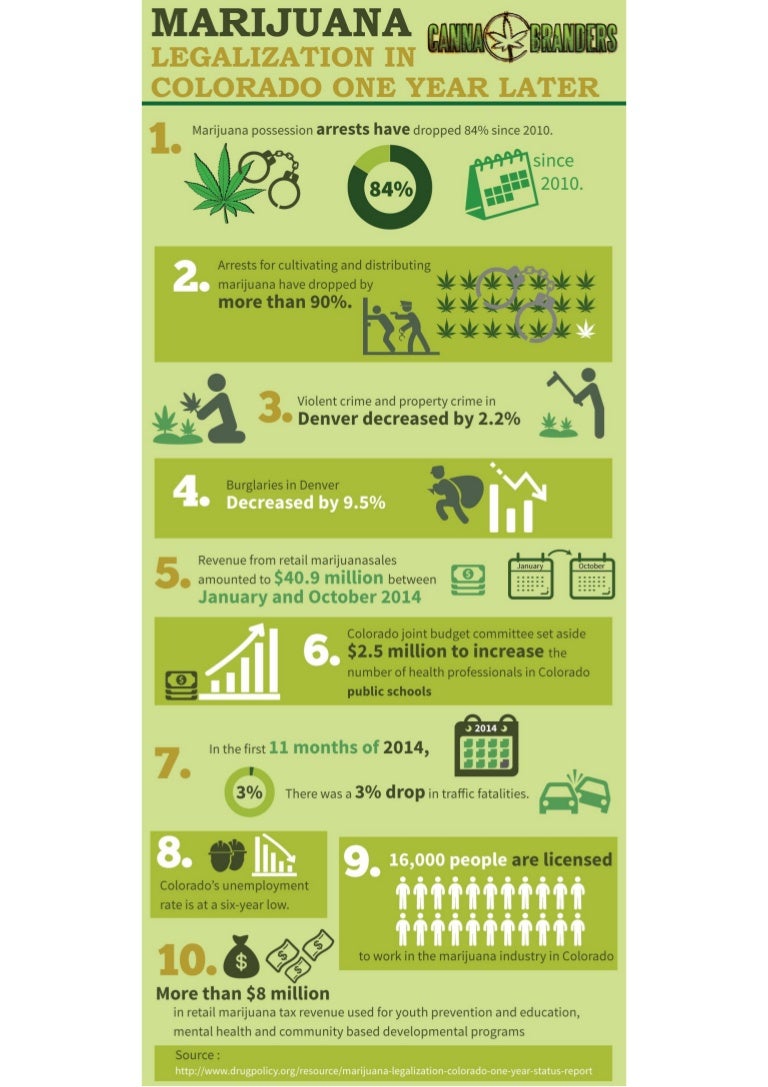 MARIJUANA LEGALIZATION IN COLORADO ONE YEAR LATER

CANNA BRANDERS

1. Marijuana possession arrests have dropped 84% since 2010.

84%

since 2010.

2. Arrests for cultivating and distributing marijuana have dropped by more than 90%.

3. Violent crime and property crime in Denver decreased by 2.2%

4. Burglaries in Denver Decreased by 9.5%

5. Revenue from retail marijuanasales amounted to $40.9 million between January and October 2014

January

October

6. Colorado joint budget committee set aside $2.5 million to increase the number of health professionals in Colorado public schools

7. In the first 11 months of 2014,

2014

3%

There was a 3% drop in traffic fatalities.

8. Colorado's unemployment rate is at a six-year low.

9. 16,000 people are licensed to work in the marijuana industry in Colorado

10. More than $8 million in retail marijuana tax revenue used for youth prevention and education, mental health and community based developmental programs

Source :
http://www.drugpolicy.org/resource/marijuana-legalization-colorado-one-year-status-report