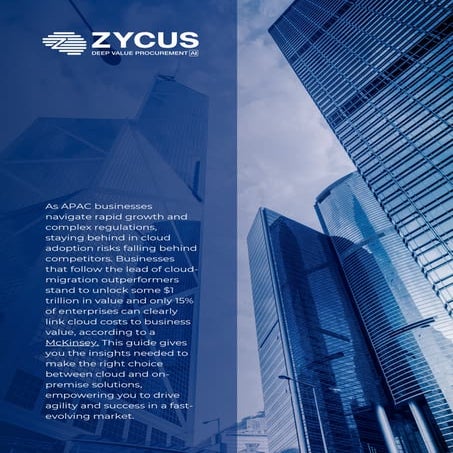 ZYCUS
DEEP VALUE PROCUREMENT AI

As APAC businesses navigate rapid growth and complex regulations, staying behind in cloud adoption risks falling behind competitors. Businesses that follow the lead of cloud-migration outperformers stand to unlock some $1 trillion in value and only 15% of enterprises can clearly link cloud costs to business value, according to a McKinsey. This guide gives you the insights needed to make the right choice between cloud and on-premise solutions, empowering you to drive agility and success in a fast-evolving market.