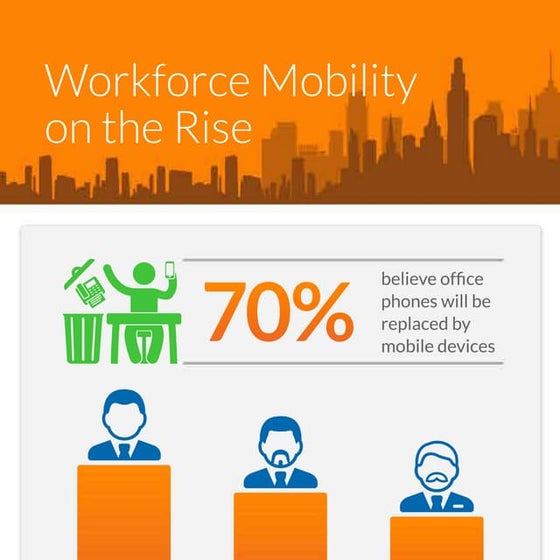 Workforce Mobility on the Rise

70%

believe office phones will be replaced by mobile devices