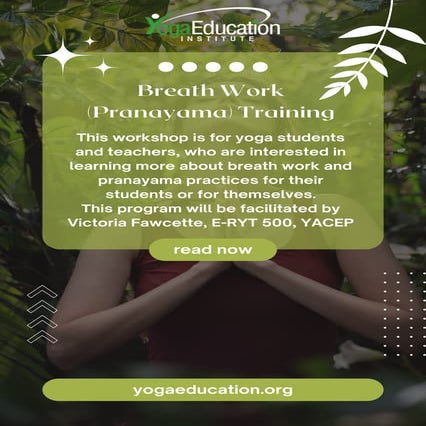 YogaEducation
INSTITUTE

Breath Work (Pranayama) Training

This workshop is for yoga students and teachers, who are interested in learning more about breath work and pranayama practices for their students or for themselves.
This program will be facilitated by Victoria Fawcette, E-RYT 500, YACEP

read now

yogaeducation.org