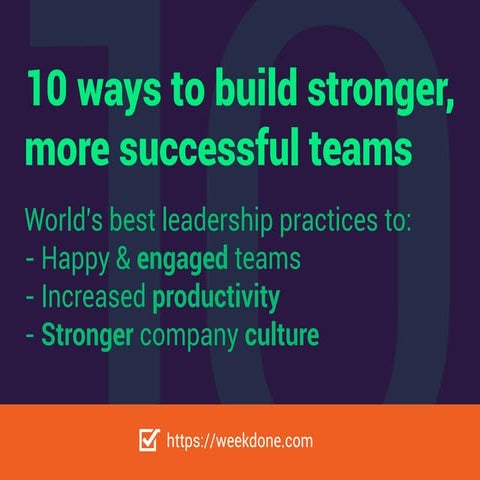 10

10 ways to build stronger, more successful teams

World's best leadership practices to:
- Happy & engaged teams
- Increased productivity
- Stronger company culture

https://weekdone.com