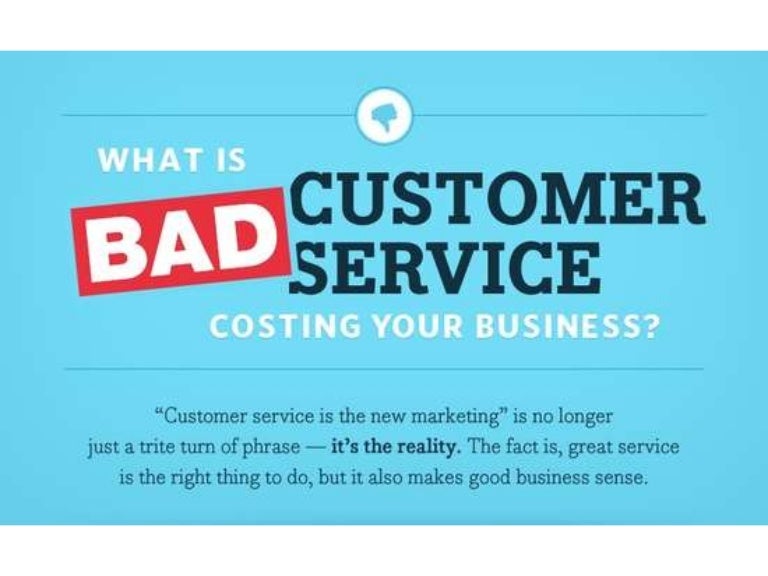 WHAT IS
BAD CUSTOMER SERVICE
COSTING YOUR BUSINESS?

"Customer service is the new marketing" is no longer just a trite turn of phrase — it's the reality. The fact is, great service is the right thing to do, but it also makes good business sense.