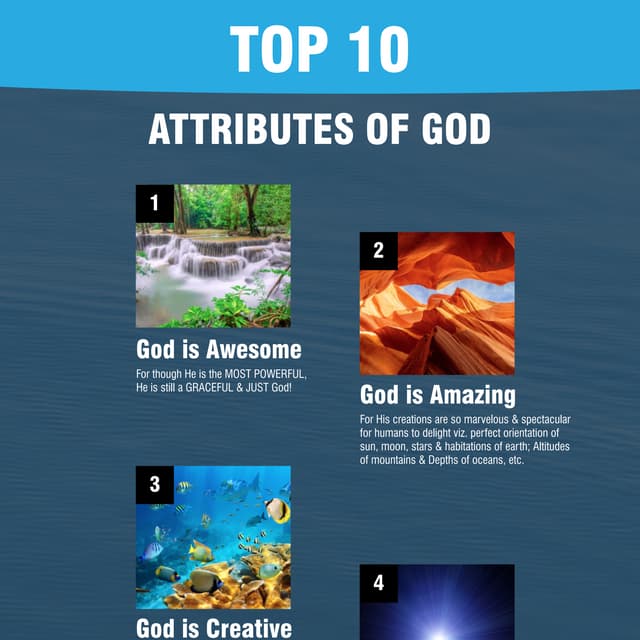 TOP 10

ATTRIBUTES OF GOD

1

God is Awesome

For though He is the MOST POWERFUL, He is still a GRACEFUL & JUST God!

2

God is Amazing

For His creations are so marvelous & spectacular for humans to delight viz. perfect orientation of sun, moon, stars & habitations of earth; Altitudes of mountains & Depths of oceans, etc.

3

God is Creative

4