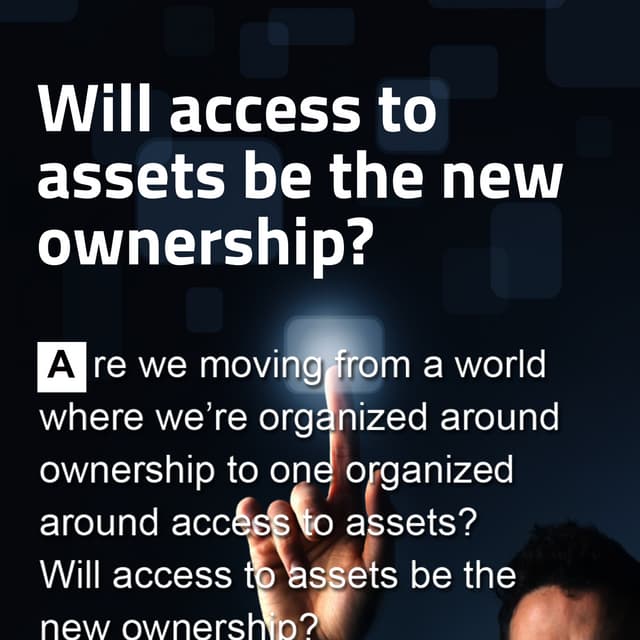 Will access to assets be the new ownership?

Are we moving from a world where we're organized around ownership to one organized around access to assets? Will access to assets be the new ownership?