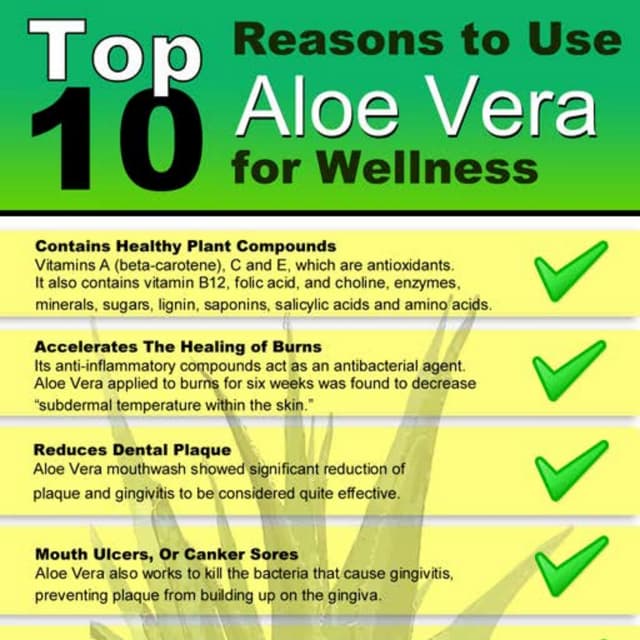 Top 10 Reasons to Use Aloe Vera for Wellness

Contains Healthy Plant Compounds
Vitamins A (beta-carotene), C and E, which are antioxidants. It also contains vitamin B12, folic acid, and choline, enzymes, minerals, sugars, lignin, saponins, salicylic acids and amino acids.

Accelerates The Healing of Burns
Its anti-inflammatory compounds act as an antibacterial agent. Aloe Vera applied to burns for six weeks was found to decrease "subdermal temperature within the skin."

Reduces Dental Plaque
Aloe Vera mouthwash showed significant reduction of plaque and gingivitis to be considered quite effective.

Mouth Ulcers, Or Canker Sores
Aloe Vera also works to kill the bacteria that cause gingivitis, preventing plaque from building up on the gingiva.