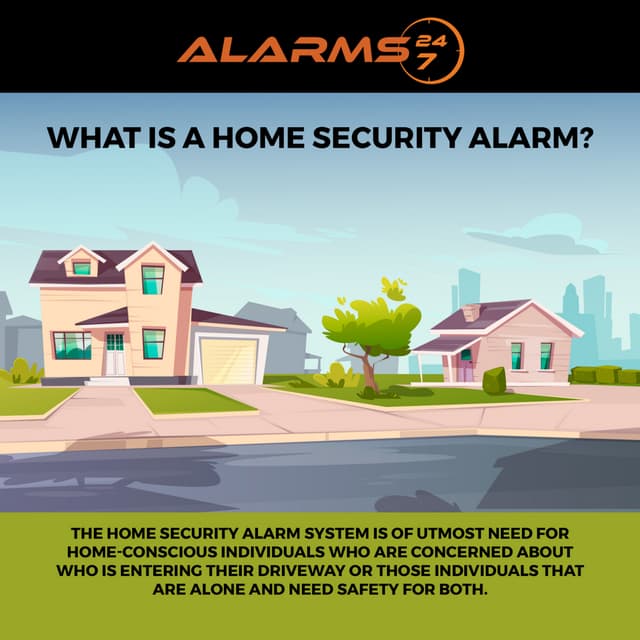 ALARMS 24 7

WHAT IS A HOME SECURITY ALARM?

THE HOME SECURITY ALARM SYSTEM IS OF UTMOST NEED FOR HOME-CONSCIOUS INDIVIDUALS WHO ARE CONCERNED ABOUT WHO IS ENTERING THEIR DRIVEWAY OR THOSE INDIVIDUALS THAT ARE ALONE AND NEED SAFETY FOR BOTH.