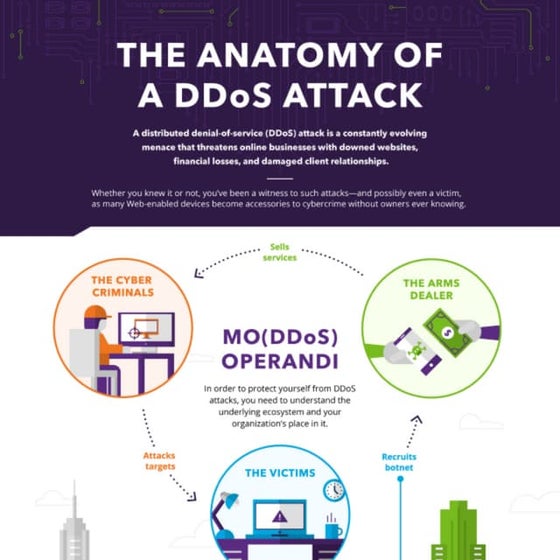 THE ANATOMY OF A DDoS ATTACK

A distributed denial-of-service (DDoS) attack is a constantly evolving menace that threatens online businesses with downed websites, financial losses, and damaged client relationships.

Whether you knew it or not, you've been a witness to such attacks—and possibly even a victim, as many Web-enabled devices become accessories to cybercrime without owners ever knowing.

Sells services

THE CYBER CRIMINALS

THE ARMS DEALER

MO(DDoS) OPERANDI

In order to protect yourself from DDoS attacks, you need to understand the underlying ecosystem and your organization's place in it.

Attacks targets

Recruits botnet

THE VICTIMS