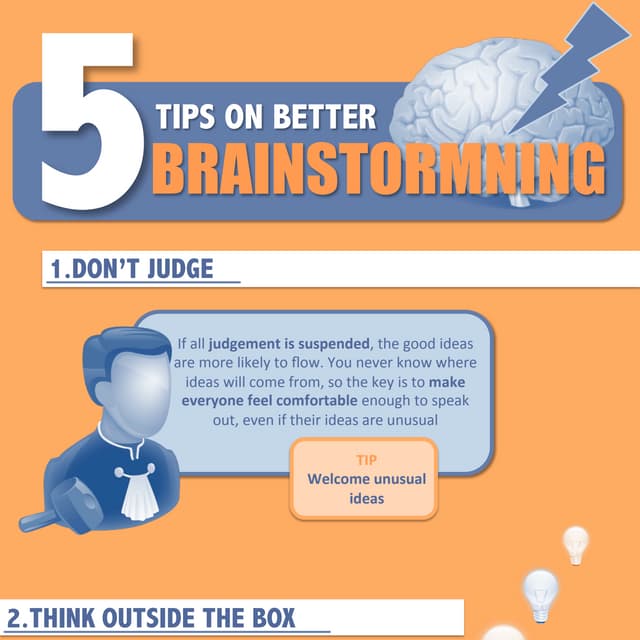 5 TIPS ON BETTER BRAINSTORMNING

1.DON'T JUDGE

If all judgement is suspended, the good ideas are more likely to flow. You never know where ideas will come from, so the key is to make everyone feel comfortable enough to speak out, even if their ideas are unusual

TIP
Welcome unusual ideas

2.THINK OUTSIDE THE BOX