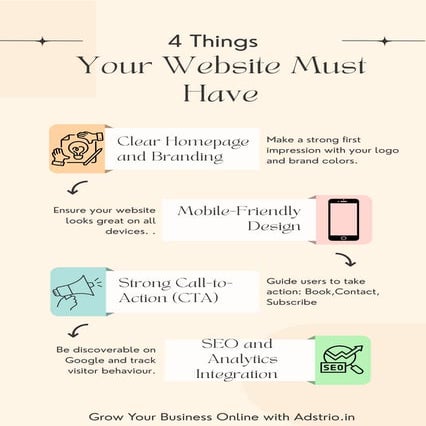 4 Things
Your Website Must Have

Clear Homepage and Branding

Make a strong first impression with your logo and brand colors.

Ensure your website looks great on all devices. .

Mobile-Friendly Design

Strong Call-to-Action (CTA)

Guide users to take action: Book,Contact, Subscribe

Be discoverable on Google and track visitor behaviour.

SEO and Analytics Integration

SEO

Grow Your Business Online with Adstrio.in