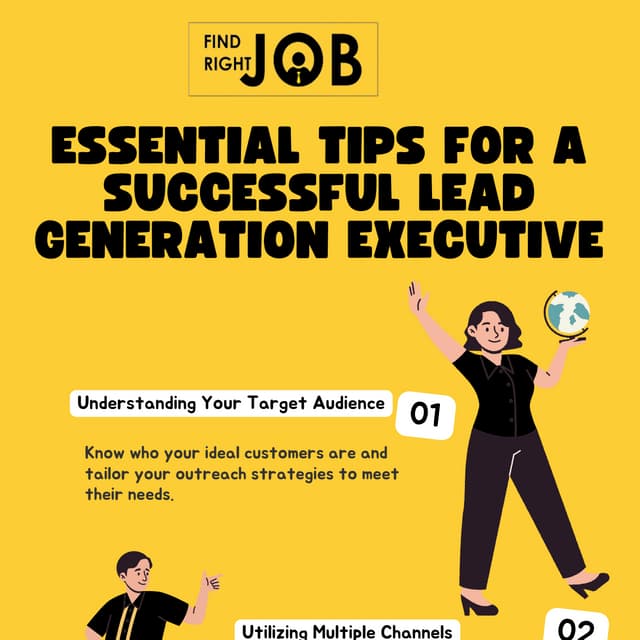 FIND RIGHT JOB

ESSENTIAL TIPS FOR A SUCCESSFUL LEAD GENERATION EXECUTIVE

Understanding Your Target Audience

01

Know who your ideal customers are and tailor your outreach strategies to meet their needs.

Utilizing Multiple Channels

02