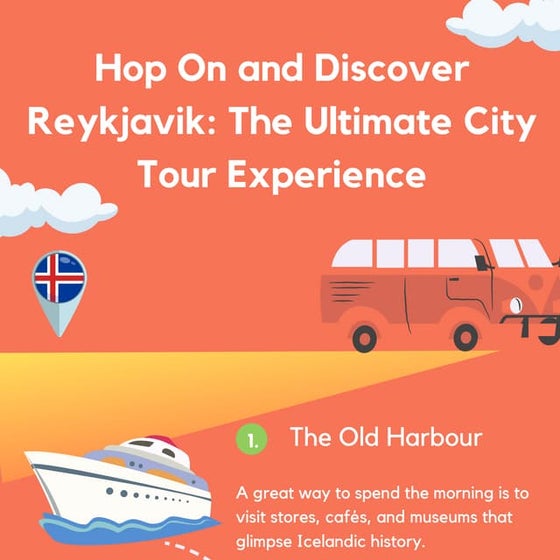 Hop On and Discover Reykjavik: The Ultimate City Tour Experience

1. The Old Harbour

A great way to spend the morning is to visit stores, cafés, and museums that glimpse Icelandic history.