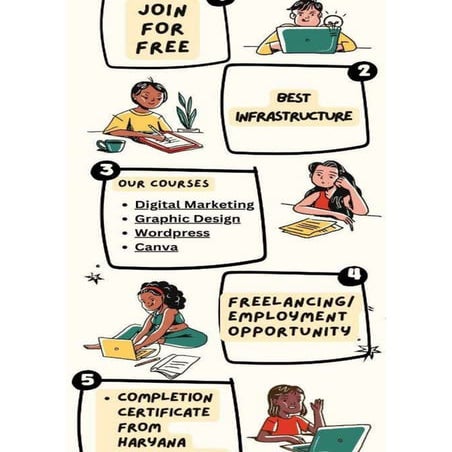 JOIN FOR FREE

2

BEST INFRASTRUCTURE

3

OUR COURSES

- Digital Marketing
- Graphic Design
- Wordpress
- Canva

4

FREELANCING/ EMPLOYMENT OPPORTUNITY

5

- COMPLETION CERTIFICATE FROM HARYANA