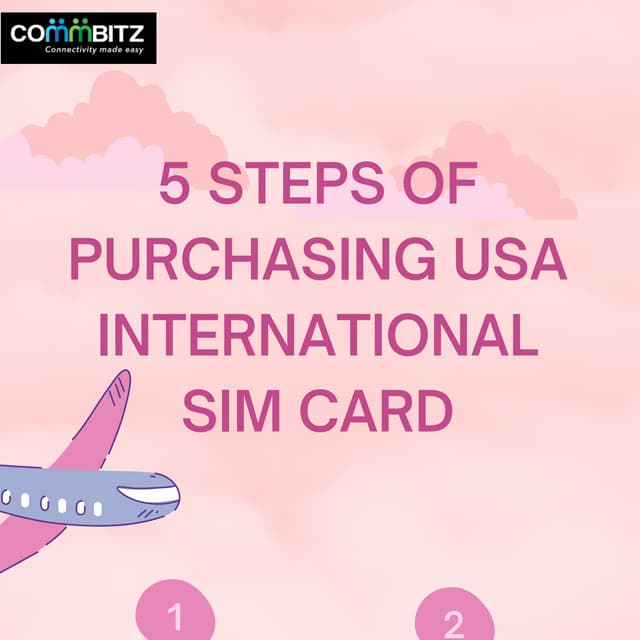 COMMBITZ
Connectivity made easy

5 STEPS OF PURCHASING USA INTERNATIONAL SIM CARD

1

2