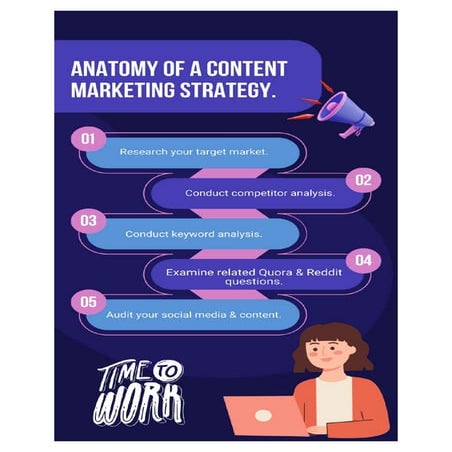 ANATOMY OF A CONTENT MARKETING STRATEGY.

01
Research your target market.

02
Conduct competitor analysis.

03
Conduct keyword analysis.

04
Examine related Quora & Reddit questions.

05
Audit your social media & content.

TIME TO WORK