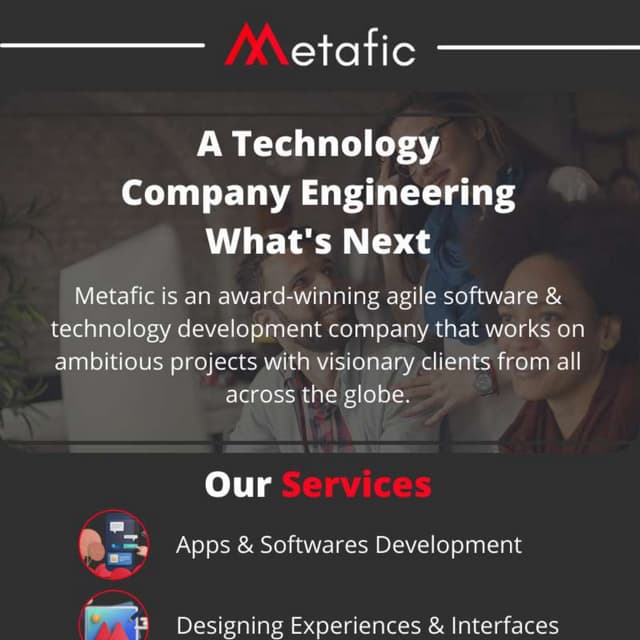 Metafic

A Technology Company Engineering What's Next

Metafic is an award-winning agile software & technology development company that works on ambitious projects with visionary clients from all across the globe.

Our Services

Apps & Softwares Development

Designing Experiences & Interfaces