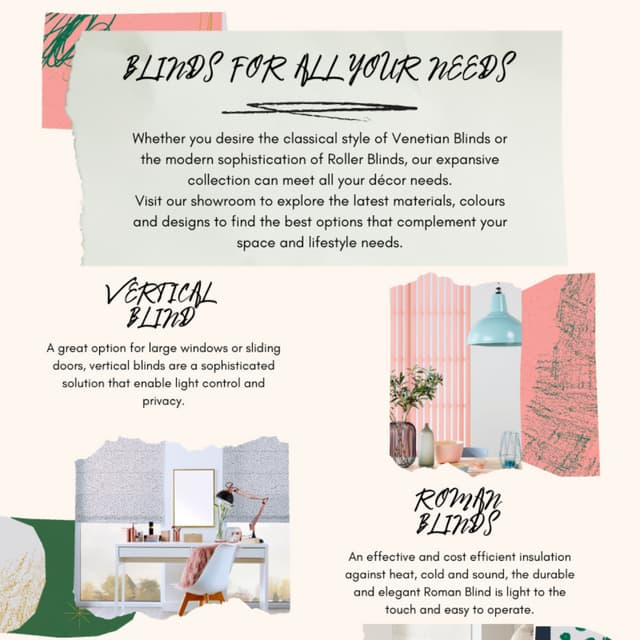 BLINDS FOR ALL YOUR NEEDS

Whether you desire the classical style of Venetian Blinds or the modern sophistication of Roller Blinds, our expansive collection can meet all your décor needs.
Visit our showroom to explore the latest materials, colours and designs to find the best options that complement your space and lifestyle needs.

VERTICAL BLIND

A great option for large windows or sliding doors, vertical blinds are a sophisticated solution that enable light control and privacy.

ROMAN BLINDS

An effective and cost efficient insulation against heat, cold and sound, the durable and elegant Roman Blind is light to the touch and easy to operate.