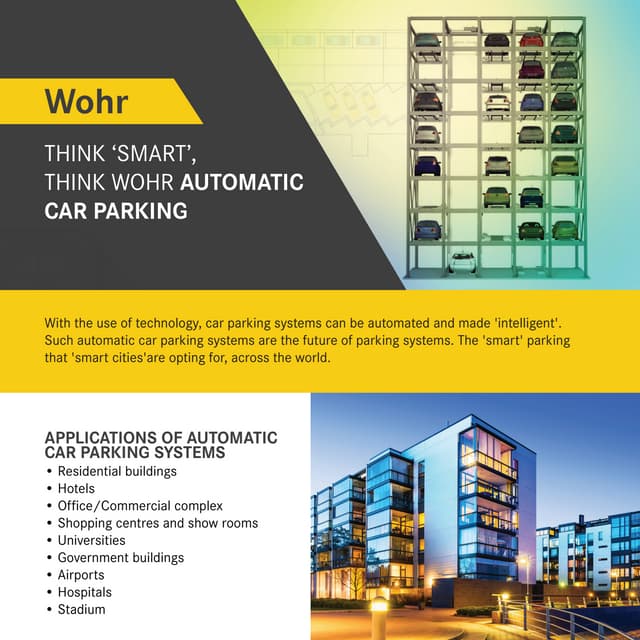 Wohr

THINK ‘SMART’, THINK WOHR AUTOMATIC CAR PARKING

With the use of technology, car parking systems can be automated and made 'intelligent'. Such automatic car parking systems are the future of parking systems. The 'smart' parking that 'smart cities'are opting for, across the world.

APPLICATIONS OF AUTOMATIC CAR PARKING SYSTEMS
• Residential buildings
• Hotels
• Office/Commercial complex
• Shopping centres and show rooms
• Universities
• Government buildings
• Airports
• Hospitals
• Stadium