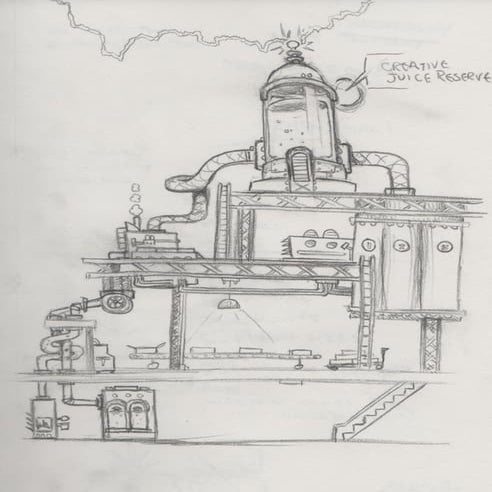 CREATIVE JUICE RESERVE