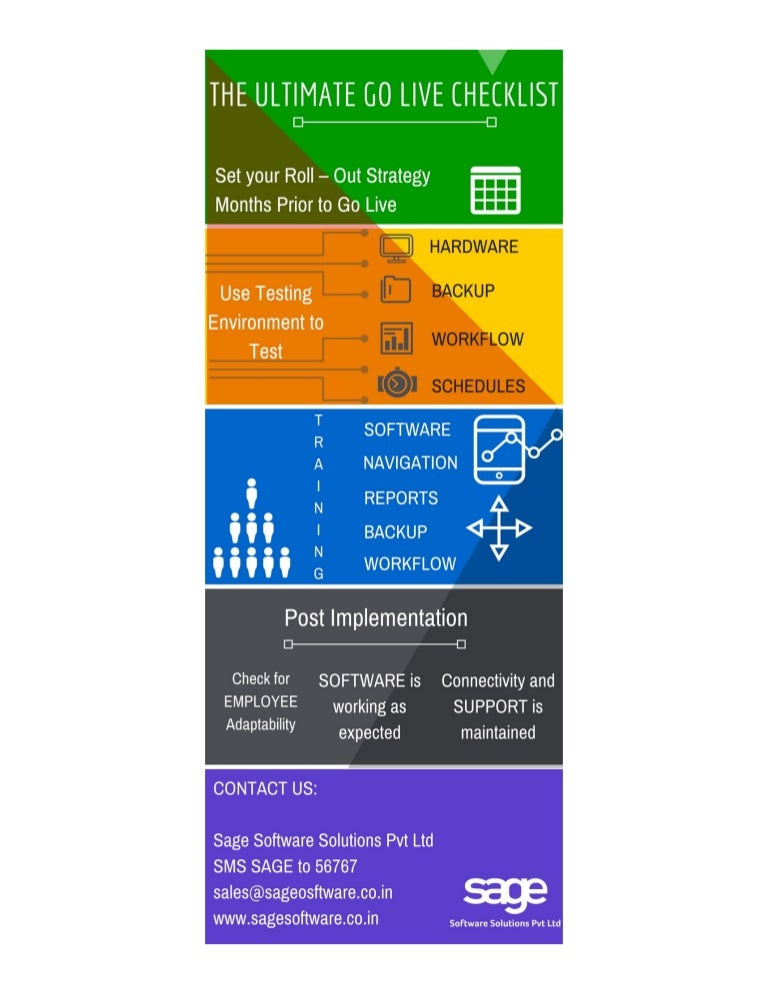 THE ULTIMATE GO LIVE CHECKLIST

Set your Roll – Out Strategy Months Prior to Go Live

Use Testing Environment to Test

HARDWARE

BACKUP

WORKFLOW

SCHEDULES

TRAINING

SOFTWARE

NAVIGATION

REPORTS

BACKUP

WORKFLOW

Post Implementation

Check for EMPLOYEE Adaptability

SOFTWARE is working as expected

Connectivity and SUPPORT is maintained

CONTACT US:

Sage Software Solutions Pvt Ltd
SMS SAGE to 56767
sales@sageosftware.co.in
www.sagesoftware.co.in

sage
Software Solutions Pvt Ltd