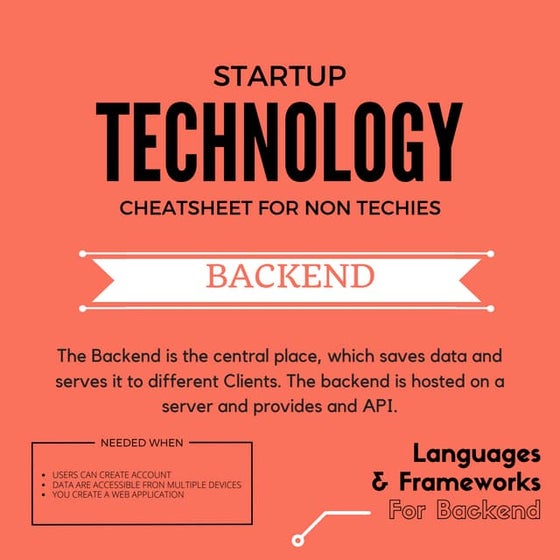 STARTUP
TECHNOLOGY
CHEATSHEET FOR NON TECHIES

BACKEND

The Backend is the central place, which saves data and serves it to different Clients. The backend is hosted on a server and provides and API.

NEEDED WHEN

- USERS CAN CREATE ACCOUNT
- DATA ARE ACCESSIBLE FRON MULTIPLE DEVICES
- YOU CREATE A WEB APPLICATION

Languages & Frameworks For Backend