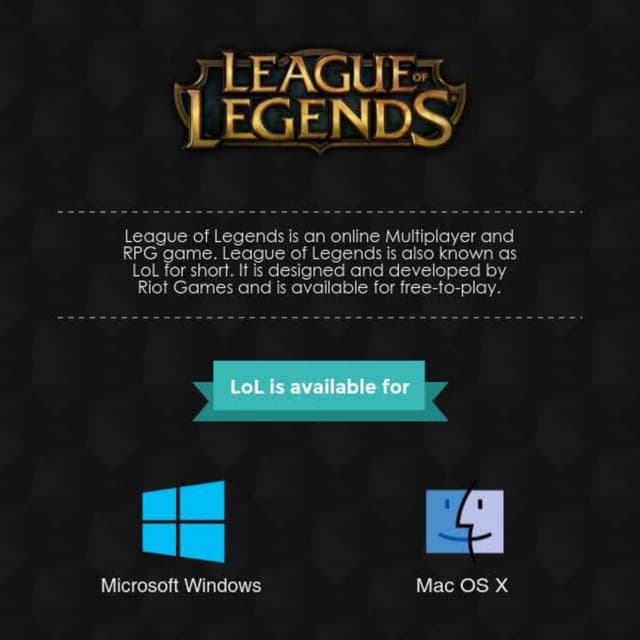 LEAGUE OF LEGENDS

League of Legends is an online Multiplayer and RPG game. League of Legends is also known as LoL for short. It is designed and developed by Riot Games and is available for free-to-play.

LoL is available for

Microsoft Windows

Mac OS X