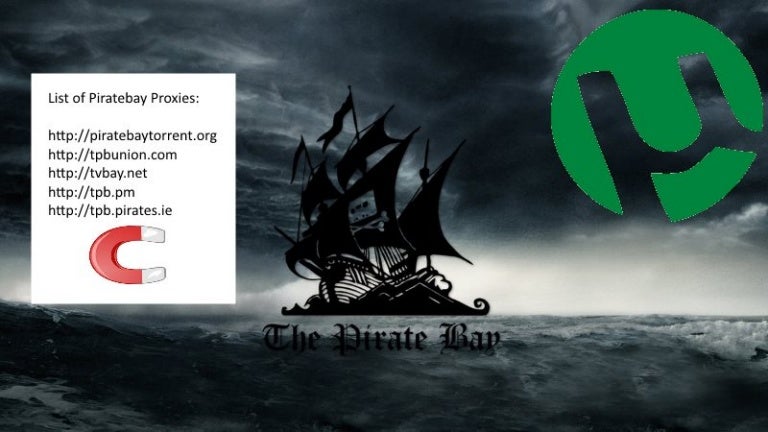 List of Piratebay Proxies:

http://piratebaytorrent.org
http://tpbunion.com
http://tvbay.net
http://tpb.pm
http://tpb.pirates.ie

The Pirate Bay