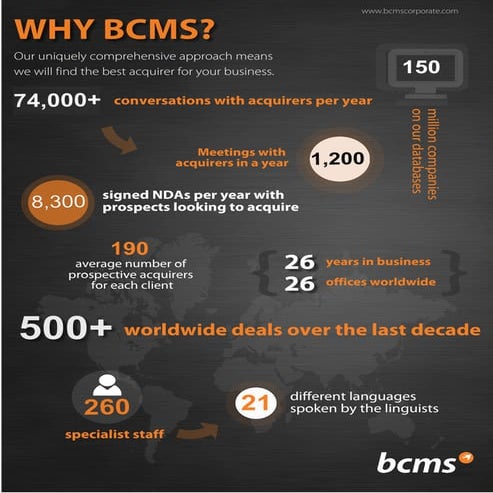 www.bcmscorporate.com

WHY BCMS?

Our uniquely comprehensive approach means we will find the best acquirer for your business.

150

million companies on our databases

74,000+ conversations with acquirers per year

Meetings with acquirers in a year

1,200

8,300 signed NDAs per year with prospects looking to acquire

190
average number of prospective acquirers for each client

26 years in business
26 offices worldwide

500+ worldwide deals over the last decade

260
specialist staff

21 different languages spoken by the linguists

bcms