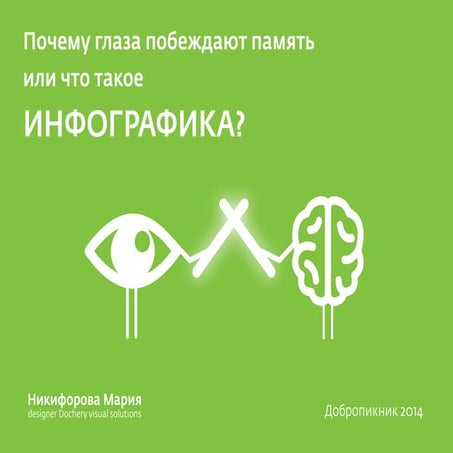 Почему глаза побеждают память
или что такое
ИНФОГРАФИКА?

Никифорова Мария
designer Dochery visual solutions

Добропикник 2014