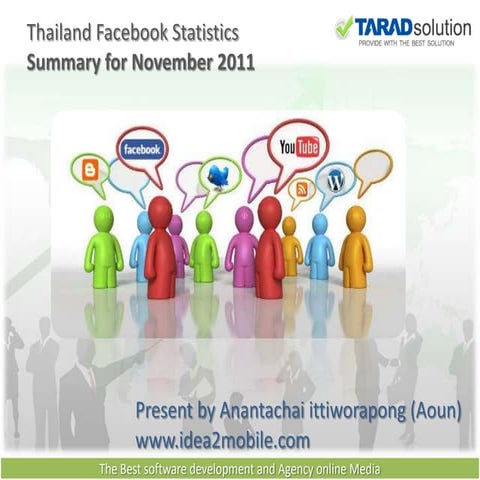 Thailand Facebook Statistics
Summary for November 2011

TARADsolution
PROVIDE WITH THE BEST SOLUTION

facebook

YouTube

Present by Anantachai ittiworapong (Aoun)
www.idea2mobile.com

The Best software development and Agency online Media