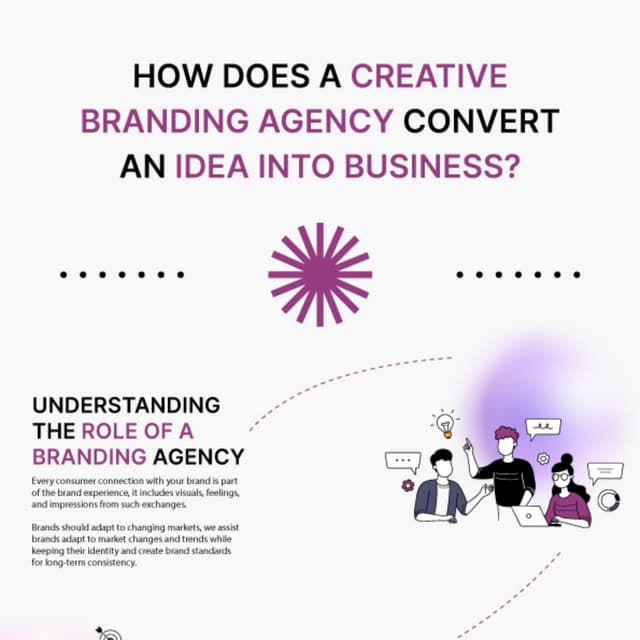 HOW DOES A CREATIVE BRANDING AGENCY CONVERT AN IDEA INTO BUSINESS?

UNDERSTANDING THE ROLE OF A BRANDING AGENCY

Every consumer connection with your brand is part of the brand experience, it includes visuals, feelings, and impressions from such exchanges.

Brands should adapt to changing markets, we assist brands adapt to market changes and trends while keeping their identity and create brand standards for long-term consistency.