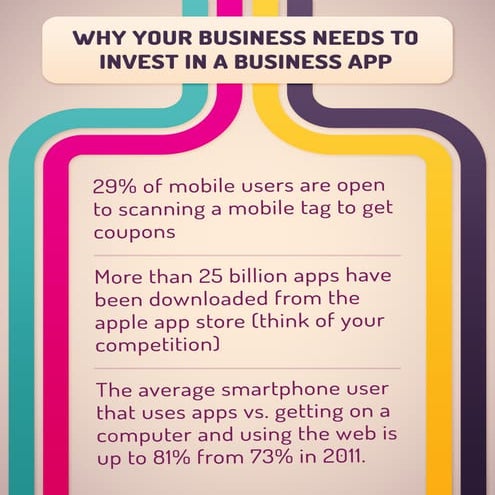 WHY YOUR BUSINESS NEEDS TO INVEST IN A BUSINESS APP

29% of mobile users are open to scanning a mobile tag to get coupons

More than 25 billion apps have been downloaded from the apple app store (think of your competition)

The average smartphone user that uses apps vs. getting on a computer and using the web is up to 81% from 73% in 2011.