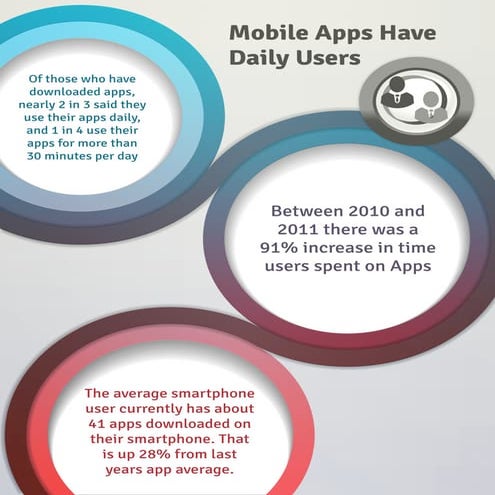 Mobile Apps Have Daily Users

Of those who have downloaded apps, nearly 2 in 3 said they use their apps daily, and 1 in 4 use their apps for more than 30 minutes per day

Between 2010 and 2011 there was a 91% increase in time users spent on Apps

The average smartphone user currently has about 41 apps downloaded on their smartphone. That is up 28% from last years app average.